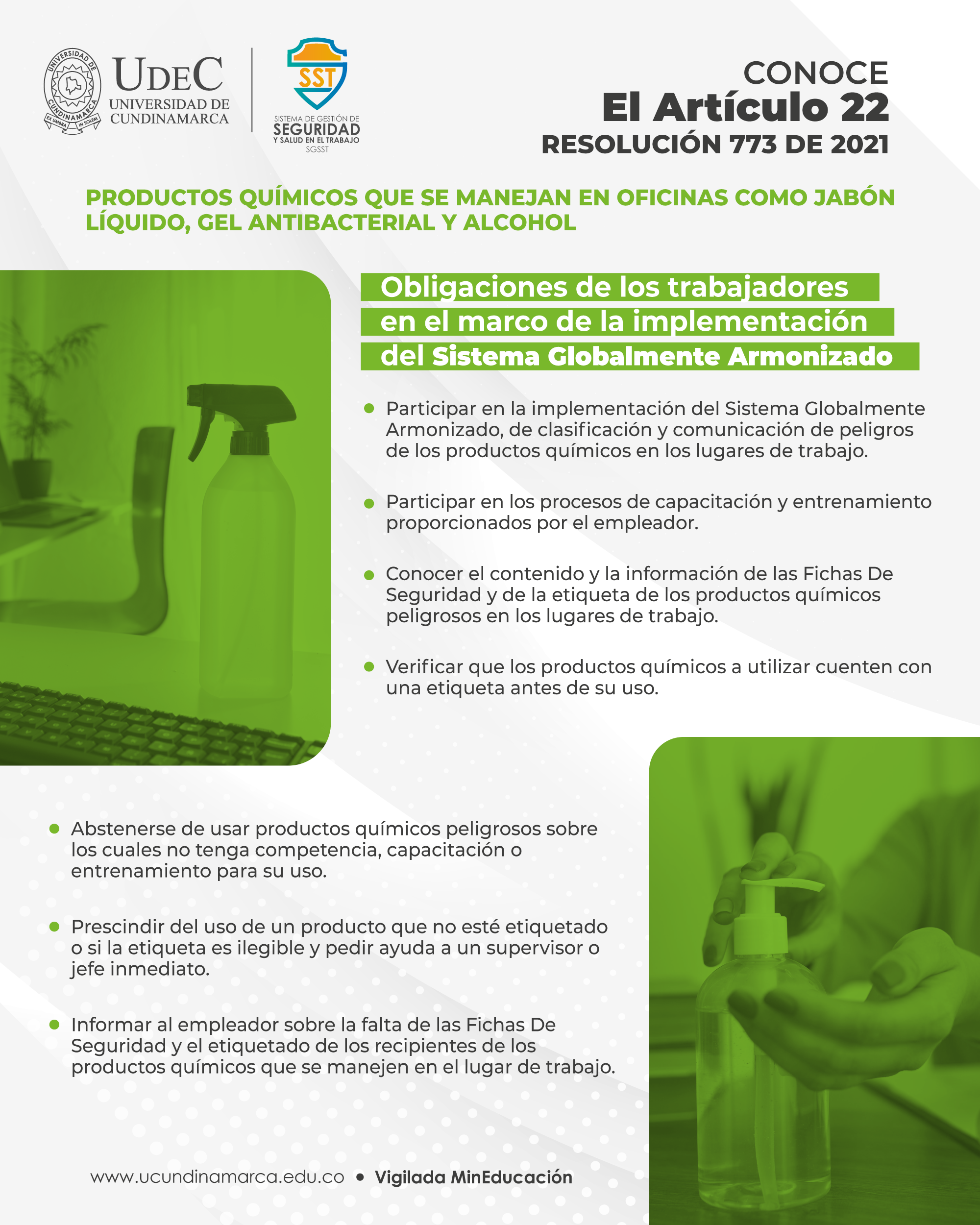 UNIVERSIDAD DE CUNDINAMARCA
EX UMBRA IN SOLEM

UDEC
UNIVERSIDAD DE CUNDINAMARCA

SST
SISTEMA DE GESTIÓN DE
SEGURIDAD
Y SALUD EN EL TRABAJO
SGSST

CONOCE
El Artículo 22
RESOLUCIÓN 773 DE 2021

PRODUCTOS QUÍMICOS QUE SE MANEJAN EN OFICINAS COMO JABÓN LÍQUIDO, GEL ANTIBACTERIAL Y ALCOHOL

Obligaciones de los trabajadores en el marco de la implementación del Sistema Globalmente Armonizado

• Participar en la implementación del Sistema Globalmente Armonizado, de clasificación y comunicación de peligros de los productos químicos en los lugares de trabajo.

• Participar en los procesos de capacitación y entrenamiento proporcionados por el empleador.

• Conocer el contenido y la información de las Fichas De Seguridad y de la etiqueta de los productos químicos peligrosos en los lugares de trabajo.

• Verificar que los productos químicos a utilizar cuenten con una etiqueta antes de su uso.

• Abstenerse de usar productos químicos peligrosos sobre los cuales no tenga competencia, capacitación o entrenamiento para su uso.

• Prescindir del uso de un producto que no esté etiquetado o si la etiqueta es ilegible y pedir ayuda a un supervisor o jefe inmediato.

• Informar al empleador sobre la falta de las Fichas De Seguridad y el etiquetado de los recipientes de los productos químicos que se manejen en el lugar de trabajo.

www.ucundinamarca.edu.co • Vigilada MinEducación